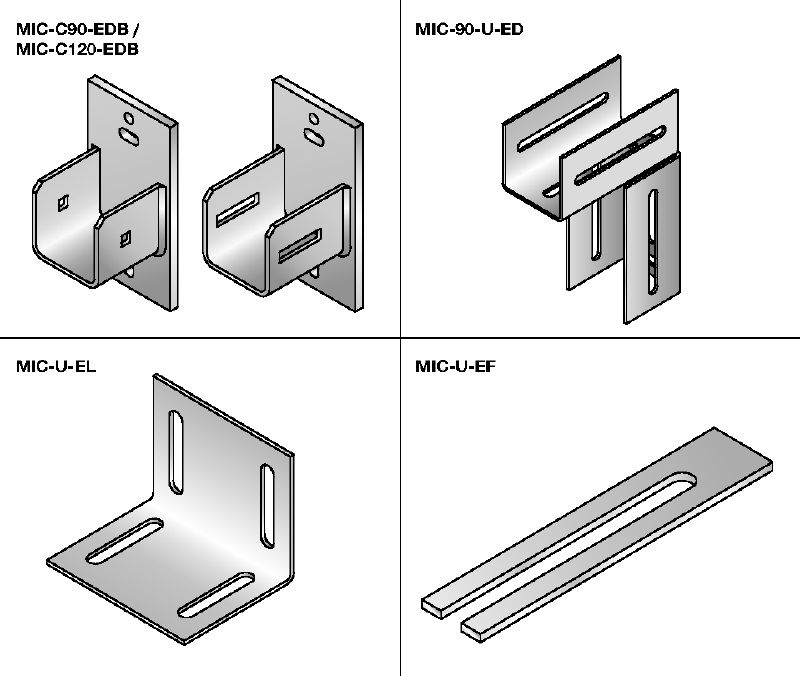 MIC-C90-EDB /
MIC-C120-EDB

MIC-90-U-ED

MIC-U-EL

MIC-U-EF